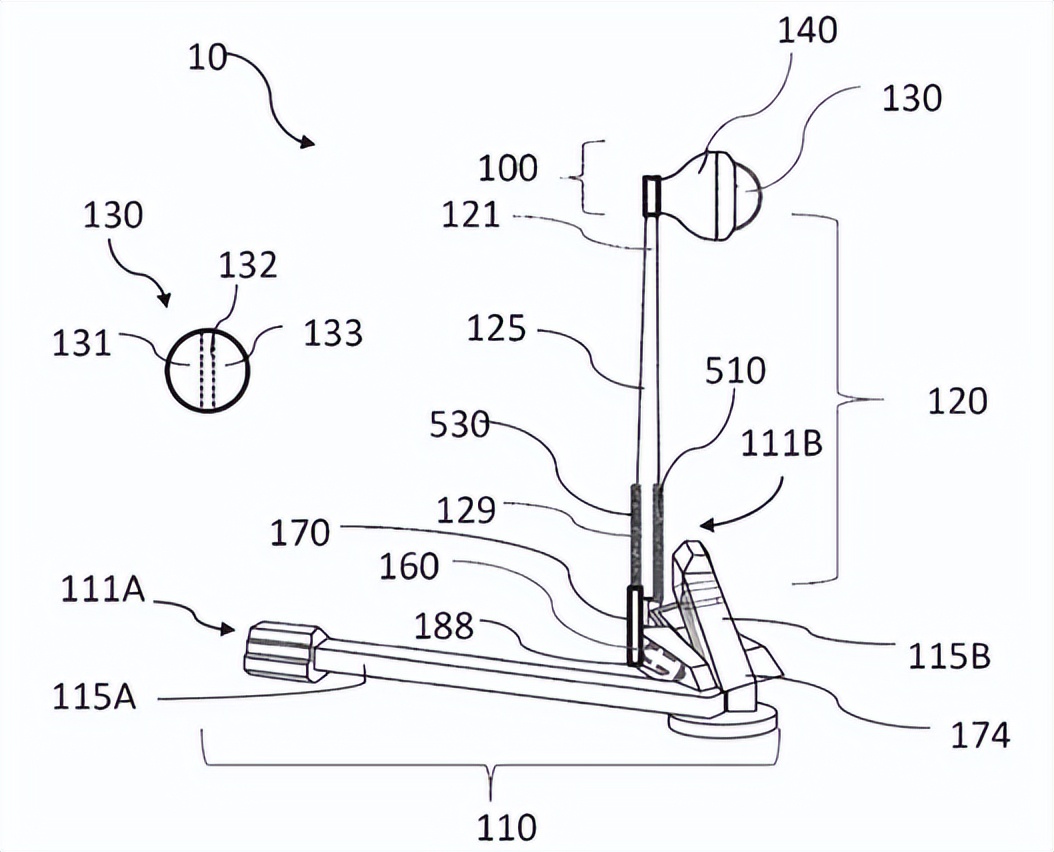 10
140
130
100
121
130
132
131
133
125
510
120
530
111B
129
170
160
111A
188
115B
115A
174
110