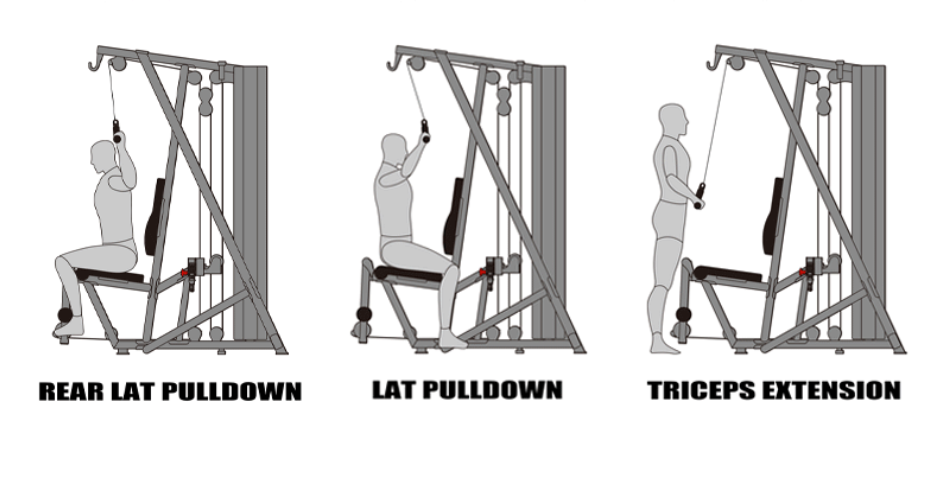 REAR LAT PULLDOWN

LAT PULLDOWN

TRICEPS EXTENSION